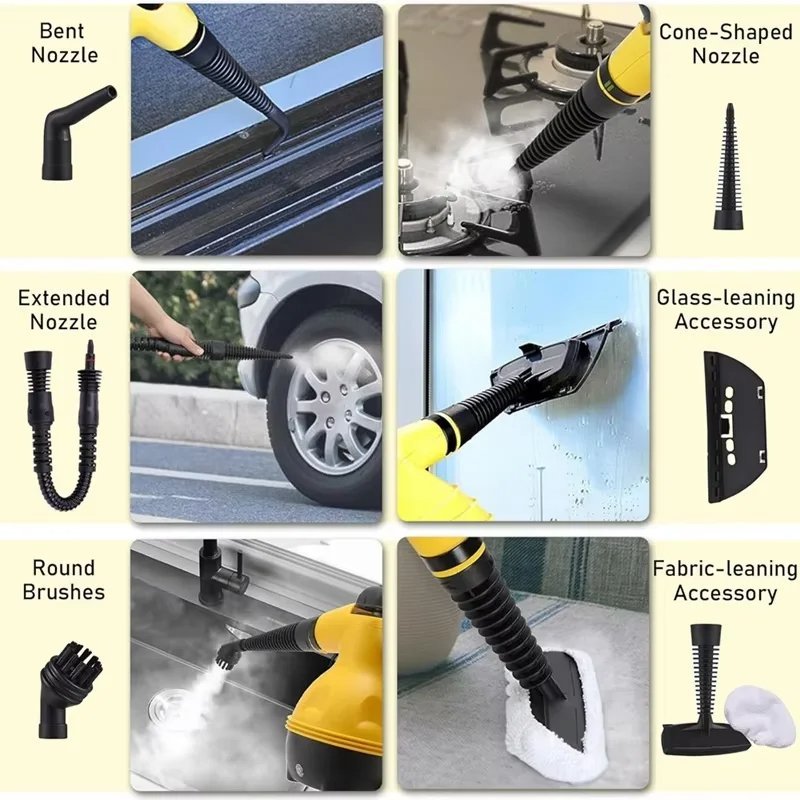 Bent Nozzle

Cone-Shaped Nozzle

Extended Nozzle

Glass-leaning Accessory

Round Brushes

Fabric-leaning Accessory