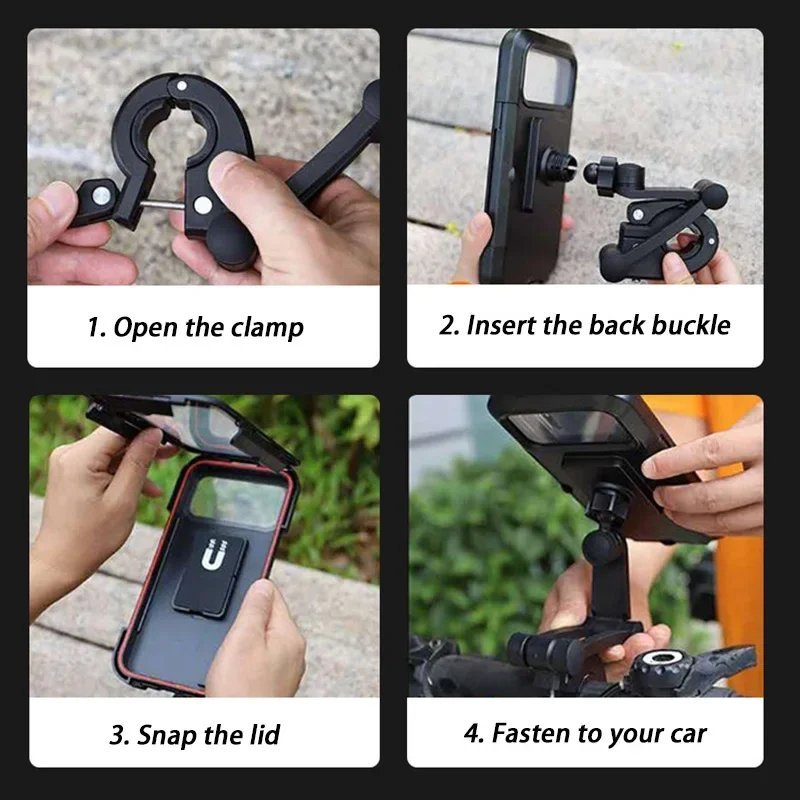 1. Open the clamp

2. Insert the back buckle

3. Snap the lid

4. Fasten to your car